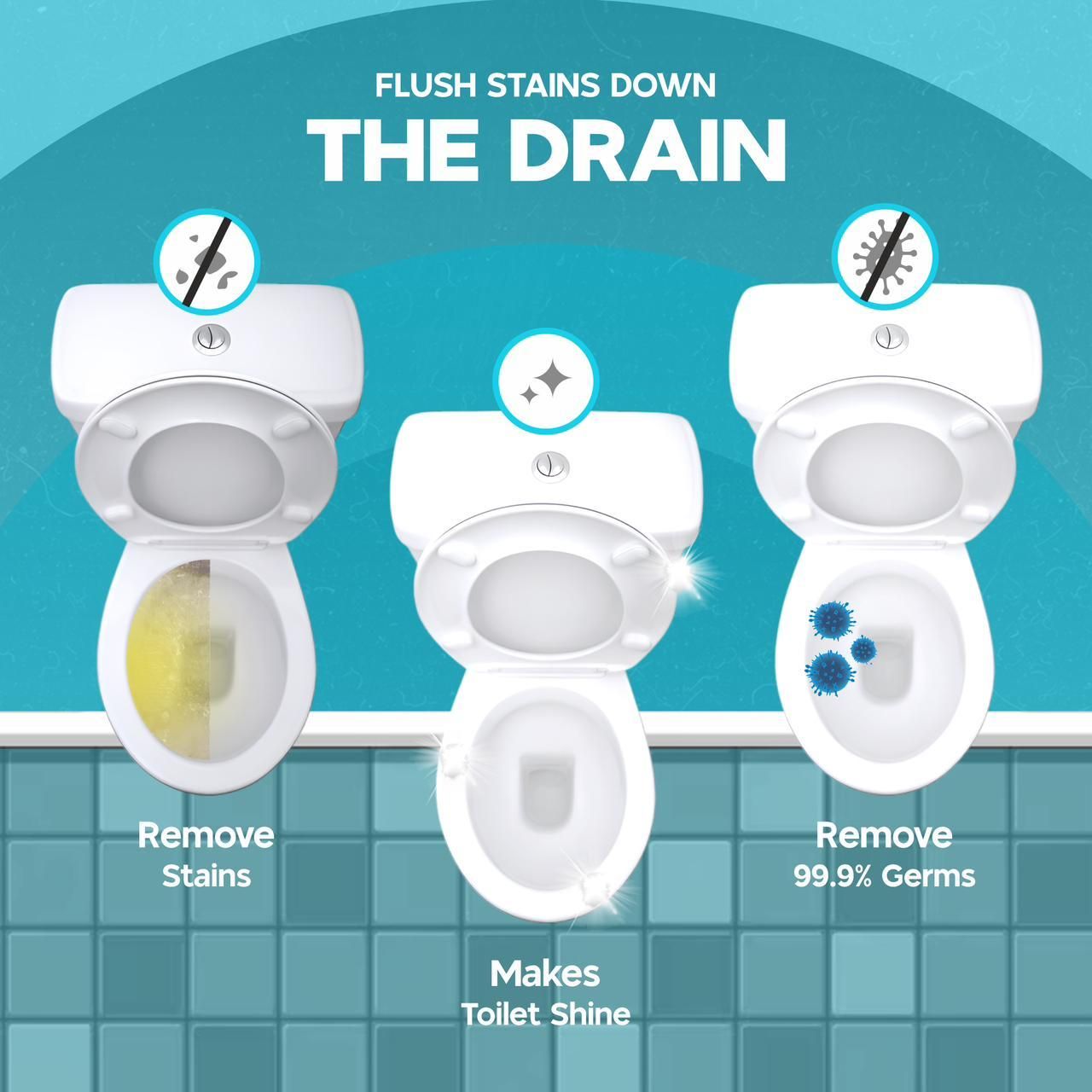 FLUSH STAINS DOWN
THE DRAIN

Remove
Stains

Makes
Toilet Shine

Remove
99.9% Germs